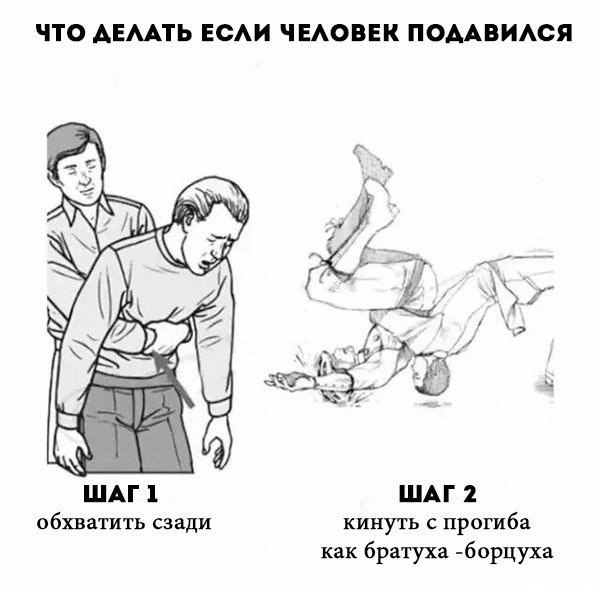 ЧТО ДЕЛАТЬ ЕСЛИ ЧЕЛОВЕК ПОДАВИЛСЯ

ШАГ 1
обхватить сзади

ШАГ 2
кинуть с прогиба
как братуха -борцуха