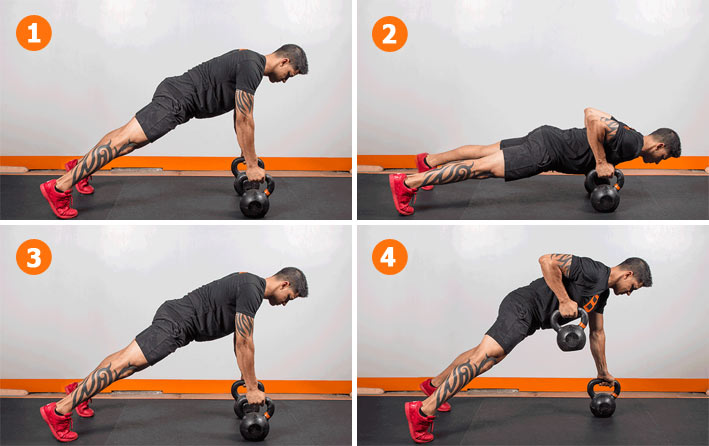 1

2

3

4