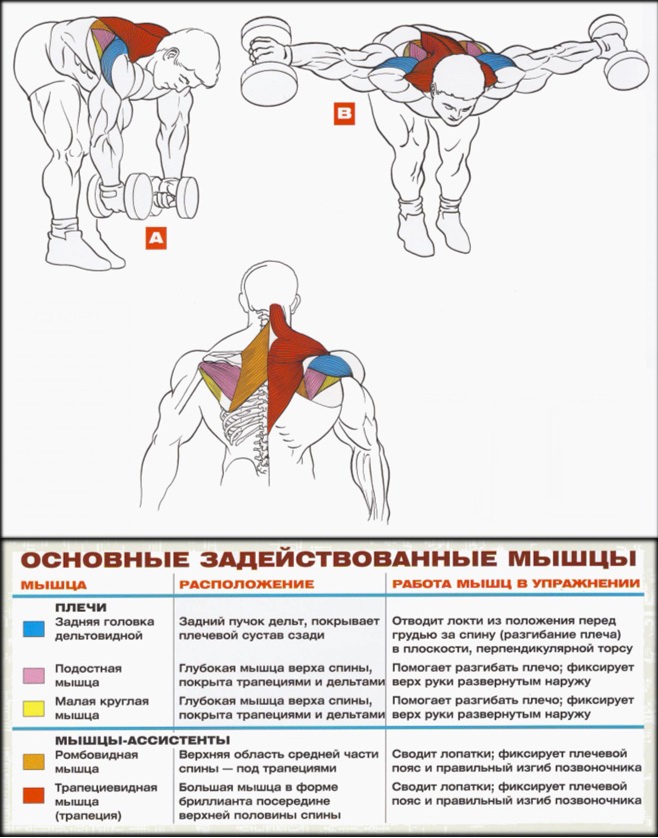 B

A

ОСНОВНЫЕ ЗАДЕЙСТВОВАННЫЕ МЫШЦЫ

| МЫШЦА | РАСПОЛОЖЕНИЕ | РАБОТА МЫШЦ В УПРАЖНЕНИИ |
|---|---|---|
| ПЛЕЧИ | | |
| Задняя головка дельтовидной | Задний пучок дельт, покрывает плечевой сустав сзади | Отводит локти из положения перед грудью за спину (разгибание плеча) в плоскости, перпендикулярной торсу |
| Подостная мышца | Глубокая мышца верха спины, покрыта трапециями и дельтами | Помогает разгибать плечо; фиксирует верх руки развернутым наружу |
| Малая круглая мышца | Глубокая мышца верха спины, покрыта трапециями и дельтами | Помогает разгибать плечо; фиксирует верх руки развернутым наружу |
| МЫШЦЫ-АССИСТЕНТЫ | | |
| Ромбовидная мышца | Верхняя область средней части спины — под трапециями | Сводит лопатки; фиксирует плечевой пояс и правильный изгиб позвоночника |
| Трапециевидная мышца (трапеция) | Большая мышца в форме бриллианта посередине верхней половины спины | Сводит лопатки; фиксирует плечевой пояс и правильный изгиб позвоночника |