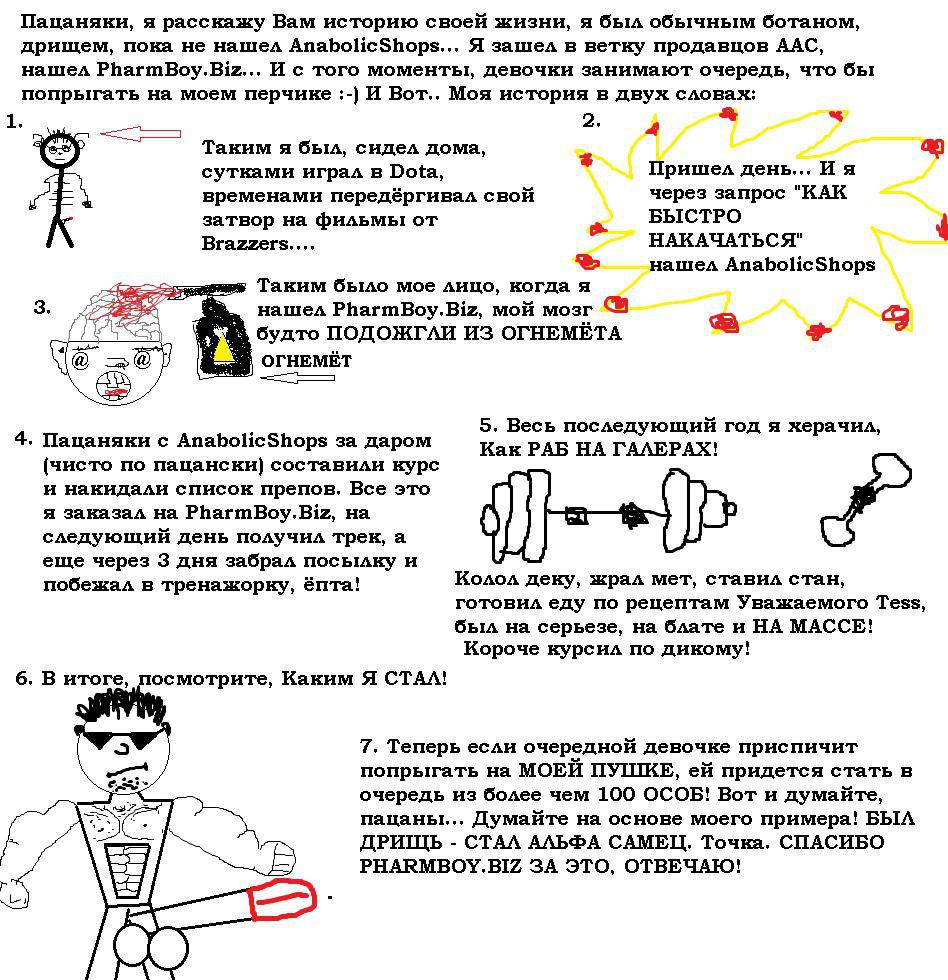 Пацаняки, я расскажу Вам историю своей жизни, я был обычным ботаном, дрищем, пока не нашел AnabolicShops... Я зашел в ветку продавцов ААС, нашел PharmBoy.Biz... И с того моменты, девочки занимают очередь, что бы попрыгать на моем перчике :-) И Вот.. Моя история в двух словах:

1.

Таким я был, сидел дома, сутками играл в Dota, временами передёргивал свой затвор на фильмы от Brazzers....

2.

Пришел день... И я через запрос "КАК БЫСТРО НАКАЧАТЬСЯ" нашел AnabolicShops

3.

Таким было мое лицо, когда я нашел PharmBoy.Biz, мой мозг будто ПОДОЖГЛИ ИЗ ОГНЕМЁТА

ОГНЕМЁТ

4. Пацаняки с AnabolicShops за даром (чисто по пацански) составили курс и накидали список препов. Все это я заказал на PharmBoy.Biz, на следующий день получил трек, а еще через 3 дня забрал посылку и побежал в тренажорку, ёпта!

5. Весь последующий год я херачил, Как РАБ НА ГАЛЕРАХ!

Колол деку, жрал мет, ставил стан, готовил еду по рецептам Уважаемого Tess, был на серьезе, на блате и НА МАССЕ! Короче курсил по дикому!

6. В итоге, посмотрите, Каким Я СТАЛ!

7. Теперь если очередной девочке приспичит попрыгать на МОЕЙ ПУШКЕ, ей придется стать в очередь из более чем 100 ОСОБ! Вот и думайте, пацаны... Думайте на основе моего примера! БЫЛ ДРИЩЬ - СТАЛ АЛЬФА САМЕЦ. Точка. СПАСИБО PHARMBOY.BIZ ЗА ЭТО, ОТВЕЧАЮ!