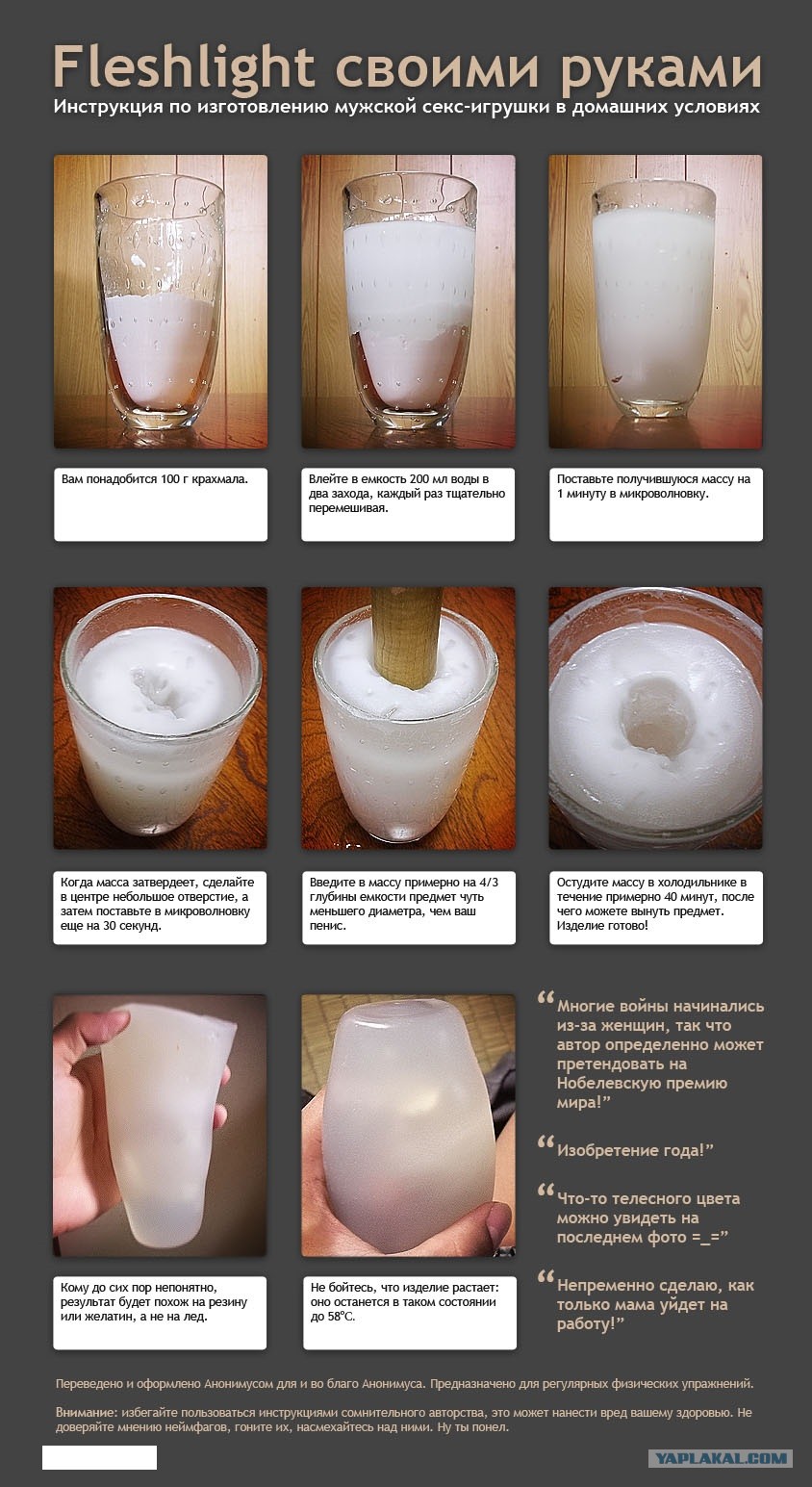 Fleshlight своими руками

Инструкция по изготовлению мужской секс-игрушки в домашних условиях

Вам понадобится 100 г крахмала.

Влейте в емкость 200 мл воды в два захода, каждый раз тщательно перемешивая.

Поставьте получившуюся массу на 1 минуту в микроволновку.

Когда масса затвердеет, сделайте в центре небольшое отверстие, а затем поставьте в микроволновку еще на 30 секунд.

Введите в массу примерно на 4/3 глубины емкости предмет чуть меньшего диаметра, чем ваш пенис.

Остудите массу в холодильнике в течение примерно 40 минут, после чего можете вынуть предмет. Изделие готово!

Кому до сих пор непонятно, результат будет похож на резину или желатин, а не на лед.

Не бойтесь, что изделие растает: оно останется в таком состоянии до 58°С.

“Многие войны начинались из-за женщин, так что автор определенно может претендовать на Нобелевскую премию мира!”

“Изобретение года!”

“Что-то телесного цвета можно увидеть на последнем фото =_=”

“Непременно сделаю, как только мама уйдет на работу!”

Переведено и оформлено Анонимусом для и во благо Анонимуса. Предназначено для регулярных физических упражнений.

Внимание: избегайте пользоваться инструкциями сомнительного авторства, это может нанести вред вашему здоровью. Не доверяйте мнению неймфагов, гоните их, насмехайтесь над ними. Ну ты понел.

YAPLAKAL.COM