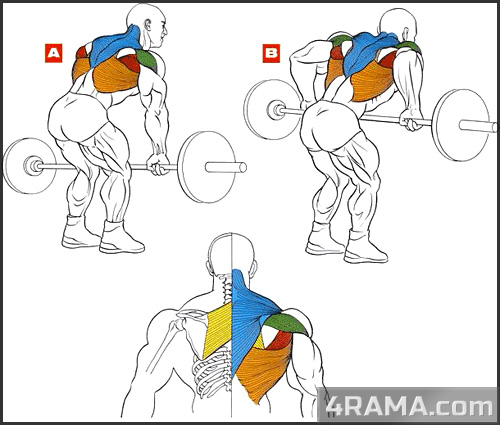 A

B

4RAMA.com