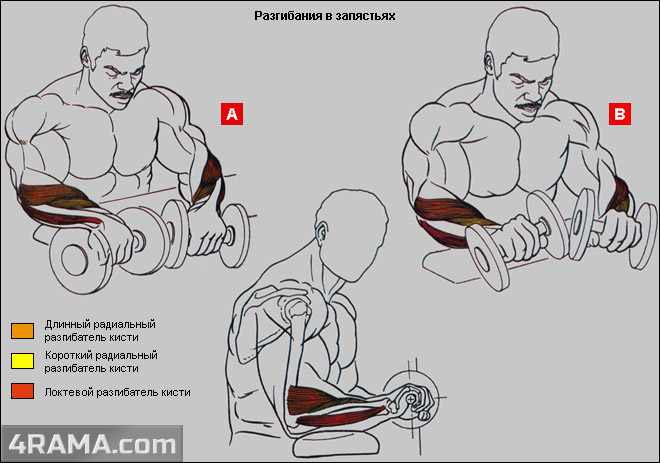 Разгибания в запястьях

A

B

Длинный радиальный разгибатель кисти

Короткий радиальный разгибатель кисти

Локтевой разгибатель кисти

4RAMA.com