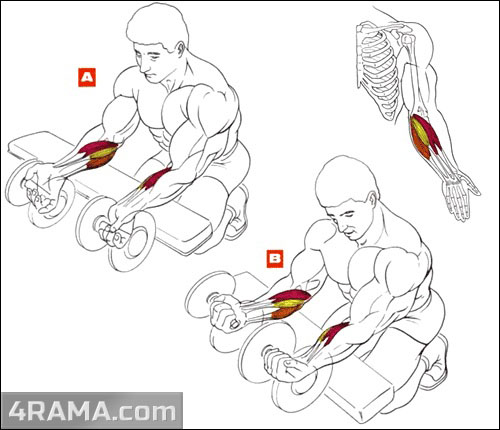 A

B

4RAMA.com