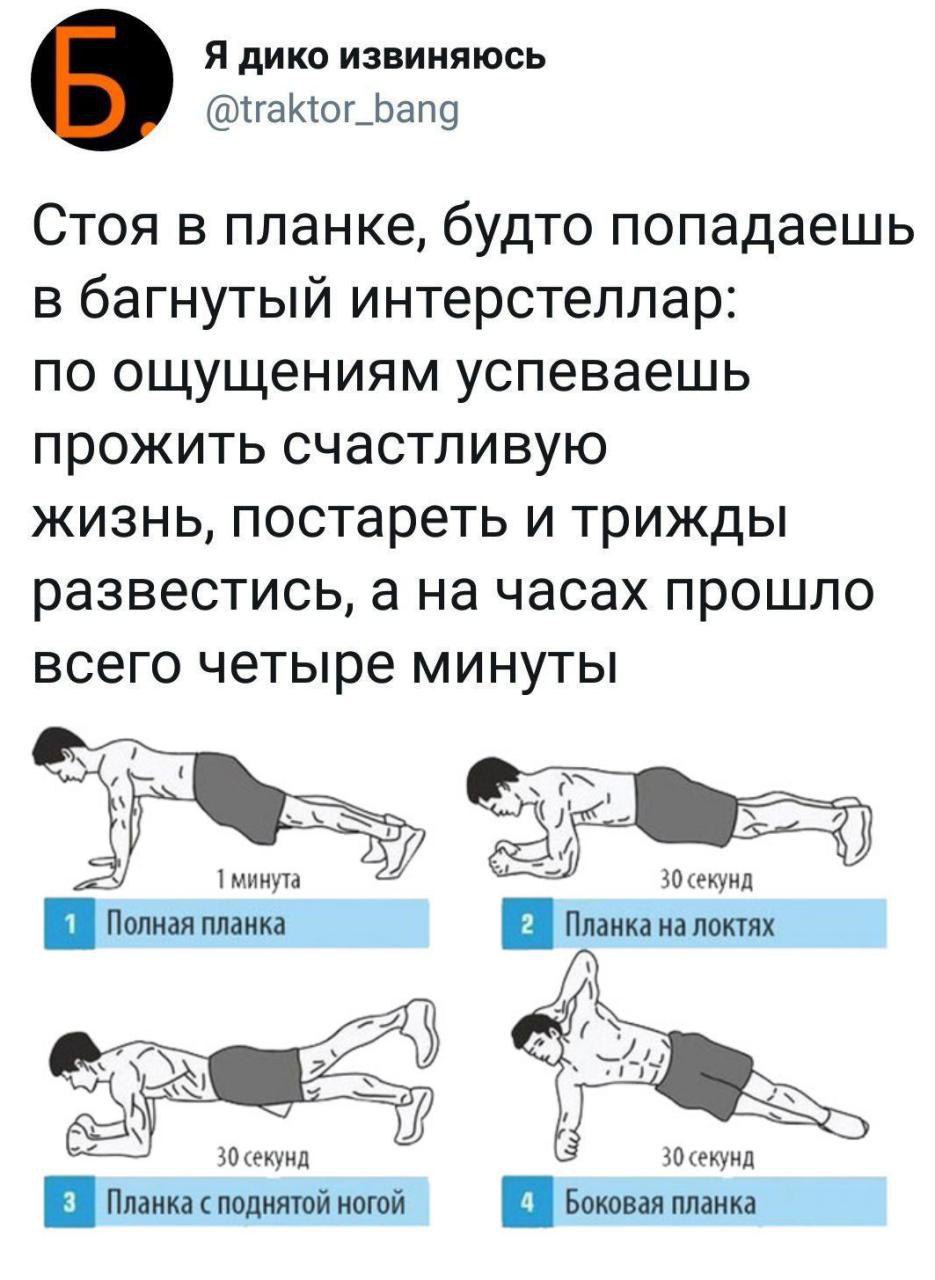 Б.

Я дико извиняюсь
@traktor_bang

Стоя в планке, будто попадаешь в багнутый интерстеллар: по ощущениям успеваешь прожить счастливую жизнь, постареть и трижды развестись, а на часах прошло всего четыре минуты

1 минута
1 Полная планка

30 секунд
2 Планка на локтях

30 секунд
3 Планка с поднятой ногой

30 секунд
4 Боковая планка