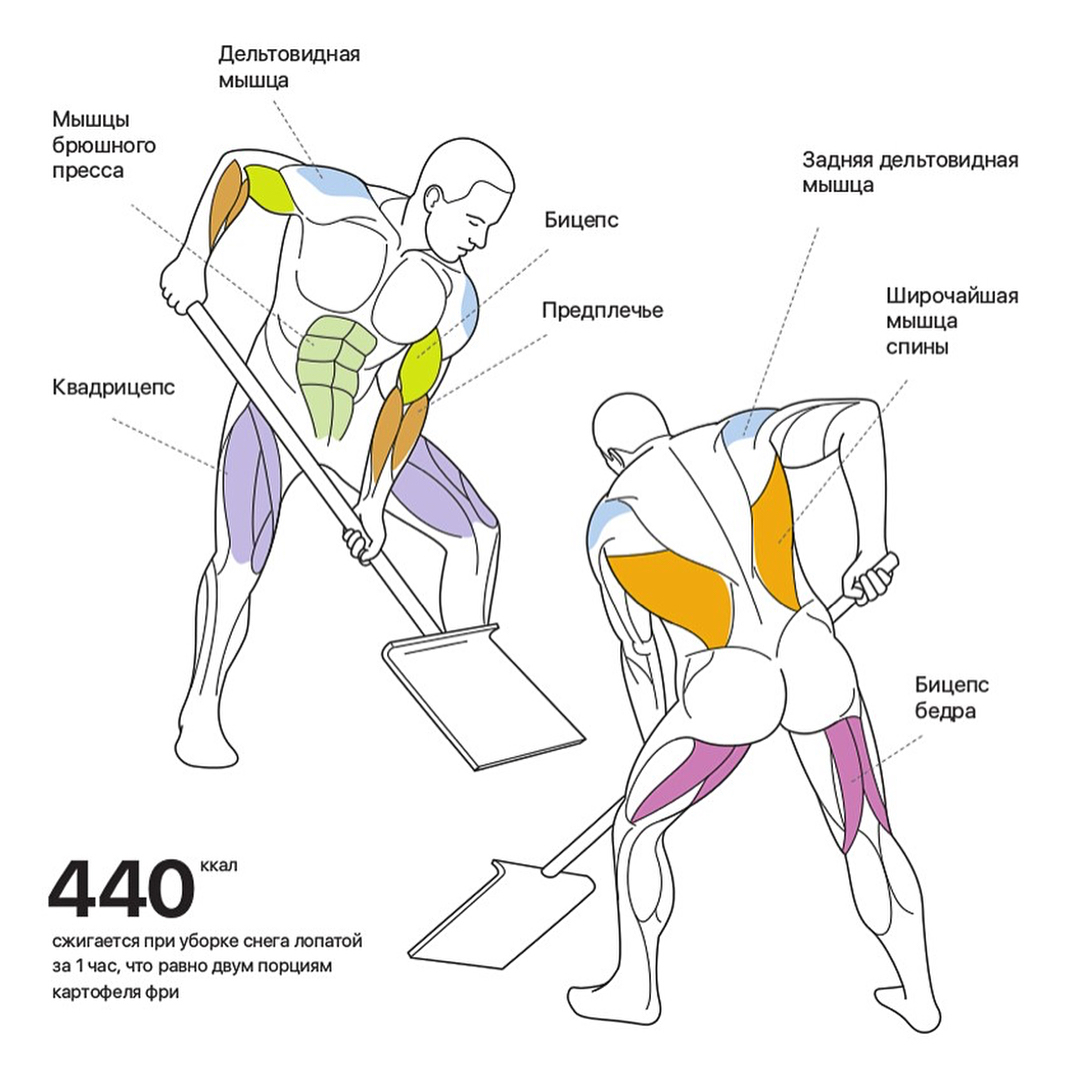 Дельтовидная мышца

Мышцы брюшного пресса

Бицепс

Предплечье

Квадрицепс

Задняя дельтовидная мышца

Широчайшая мышца спины

Бицепс бедра

440 ккал

сжигается при уборке снега лопатой за 1 час, что равно двум порциям картофеля фри